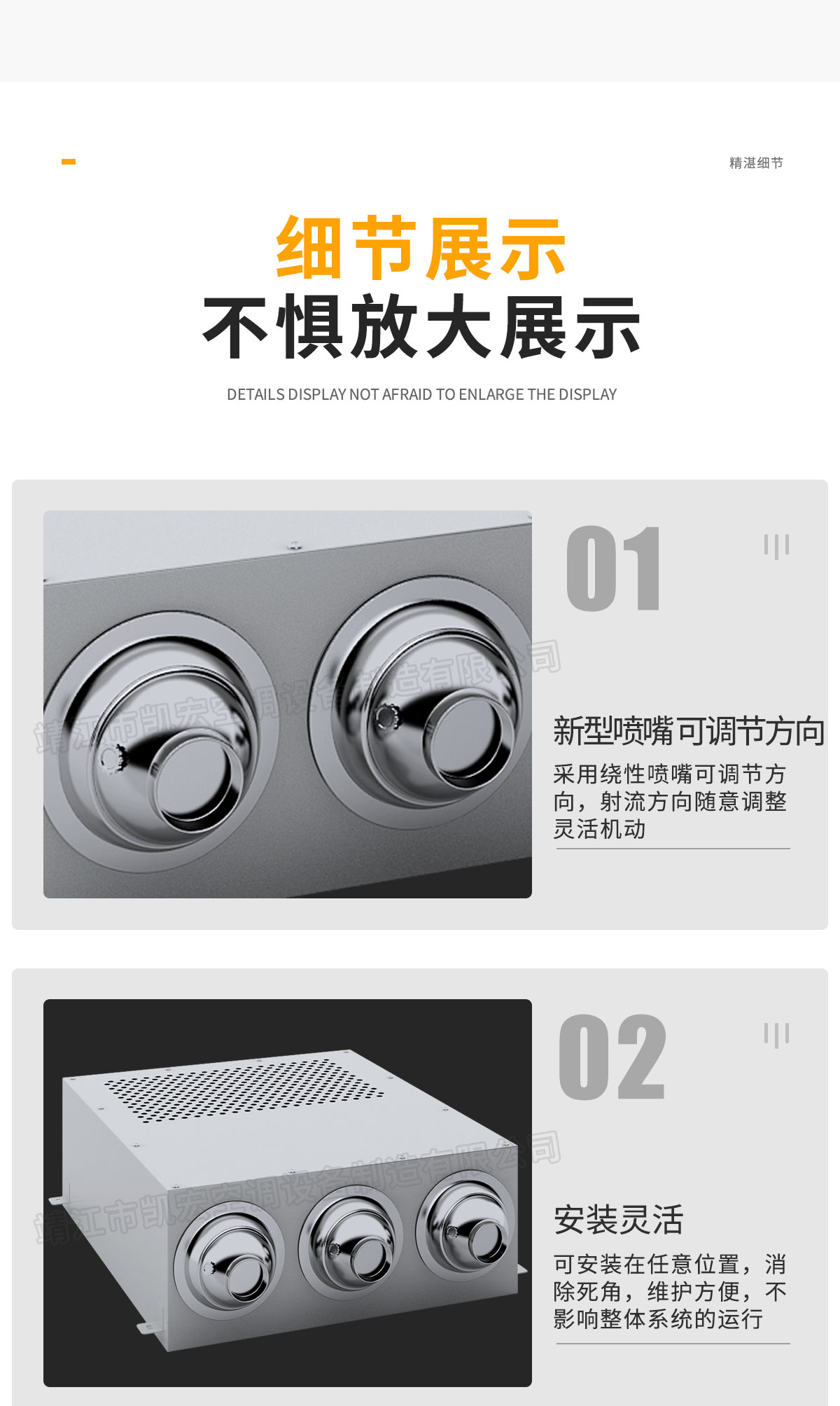 精湛细节

细节展示
不惧放大展示
DETAILS DISPLAY NOT AFRAID TO ENLARGE THE DISPLAY

靖江市凯宏空调设备制造有限公司

01

新型喷嘴可调节方向

采用绕性喷嘴可调节方向，射流方向随意调整灵活机动

靖江市凯宏空调设备制造有限公司

02

安装灵活

可安装在任意位置，消除死角，维护方便，不影响整体系统的运行